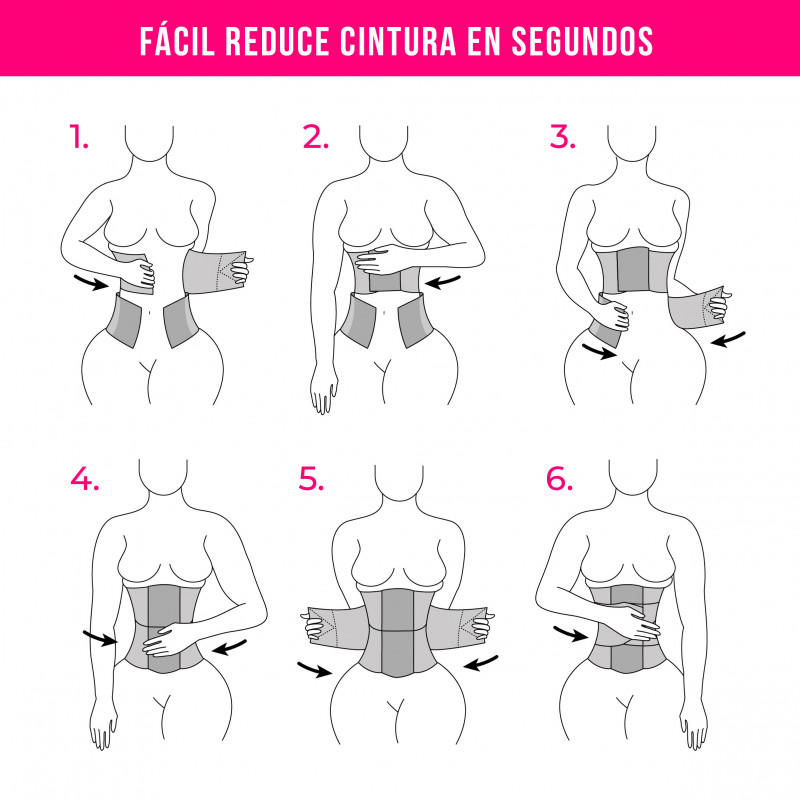 FÁCIL REDUCE CINTURA EN SEGUNDOS

1.

2.

3.

4.

5.

6.