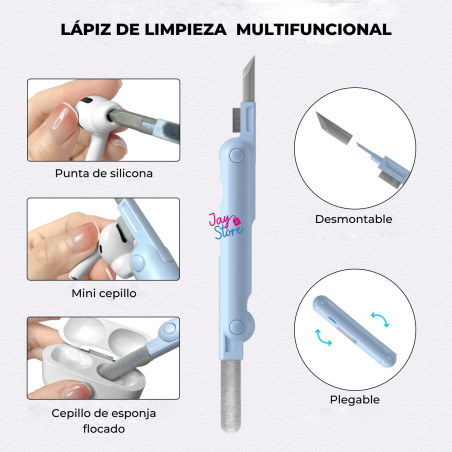 LÁPIZ DE LIMPIEZA MULTIFUNCIONAL

Punta de silicona

Mini cepillo

Cepillo de esponja flocado

Jay Store

Desmontable

Plegable