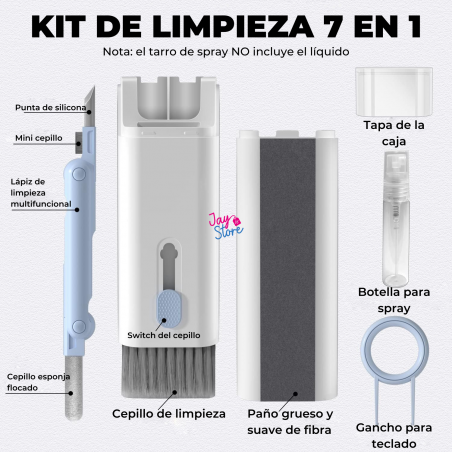 KIT DE LIMPIEZA 7 EN 1

Nota: el tarro de spray NO incluye el líquido

Punta de silicona

Mini cepillo

Lápiz de limpieza multifuncional

Cepillo esponja flocado

Jay Store

Switch del cepillo

Cepillo de limpieza

Paño grueso y suave de fibra

Tapa de la caja

Botella para spray

Gancho para teclado