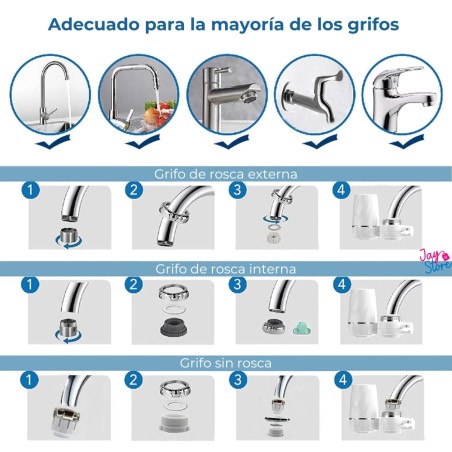 Adecuado para la mayoría de los grifos

Grifo de rosca externa

1

2

3

4

Jay Store

Grifo de rosca interna

1

2

3

4

Grifo sin rosca

1

2

3

4