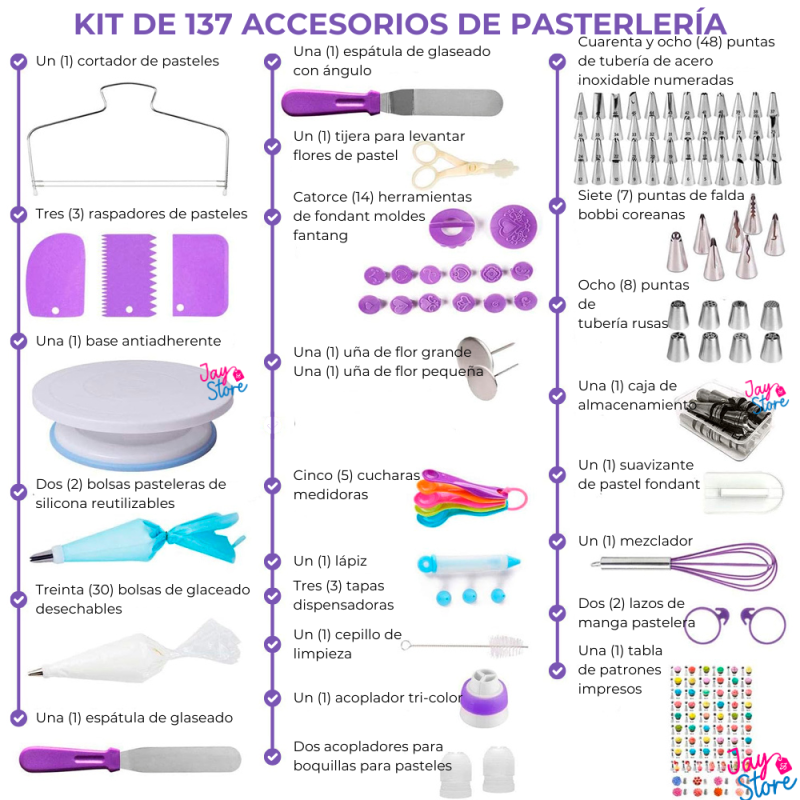 KIT DE 137 ACCESORIOS DE PASTERLERÍA

Un (1) cortador de pasteles

Tres (3) raspadores de pasteles

Una (1) base antiadherente

Jay Store

Dos (2) bolsas pasteleras de silicona reutilizables

Treinta (30) bolsas de glaceado desechables

Una (1) espátula de glaseado

Una (1) espátula de glaseado con ángulo

Un (1) tijera para levantar flores de pastel

Catorce (14) herramientas de fondant moldes fantang

Una (1) uña de flor grande
Una (1) uña de flor pequeña

Cinco (5) cucharas medidoras

Un (1) lápiz

Tres (3) tapas dispensadoras

Un (1) cepillo de limpieza

Un (1) acoplador tri-color

Dos acopladores para boquillas para pasteles

Cuarenta y ocho (48) puntas de tubería de acero inoxidable numeradas

Siete (7) puntas de falda bobbi coreanas

Ocho (8) puntas de tubería rusas

Una (1) caja de almacenamiento

Jay Store

Un (1) suavizante de pastel fondant

Un (1) mezclador

Dos (2) lazos de manga pastelera

Una (1) tabla de patrones impresos

Jay Store