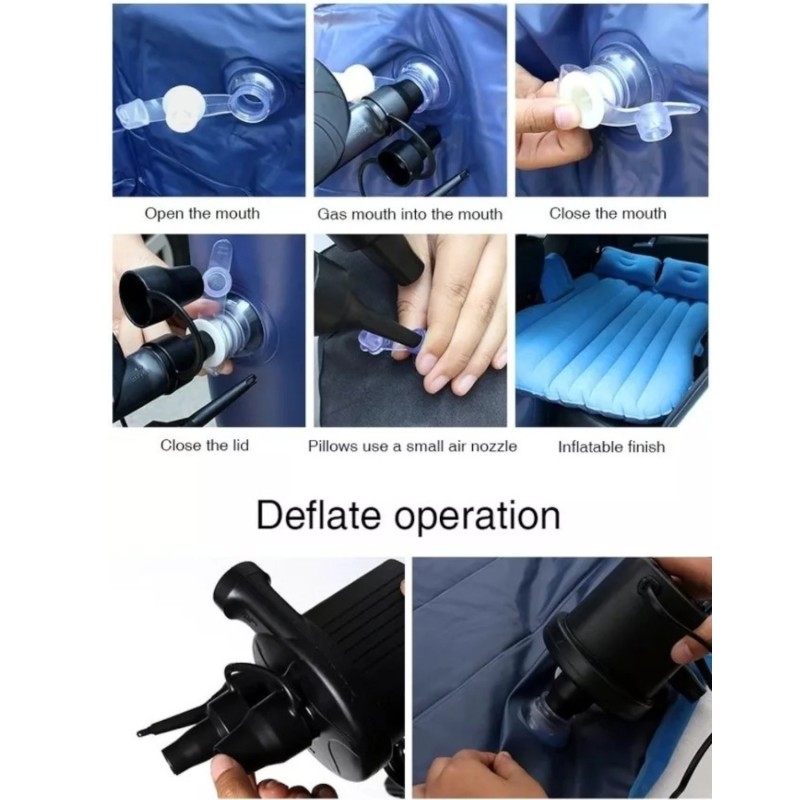 Open the mouth

Gas mouth into the mouth

Close the mouth

Close the lid

Pillows use a small air nozzle

Inflatable finish

Deflate operation