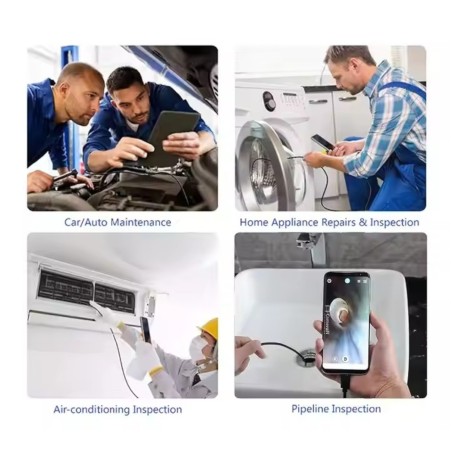 Car/Auto Maintenance

Home Appliance Repairs & Inspection

Air-conditioning Inspection

Pipeline Inspection