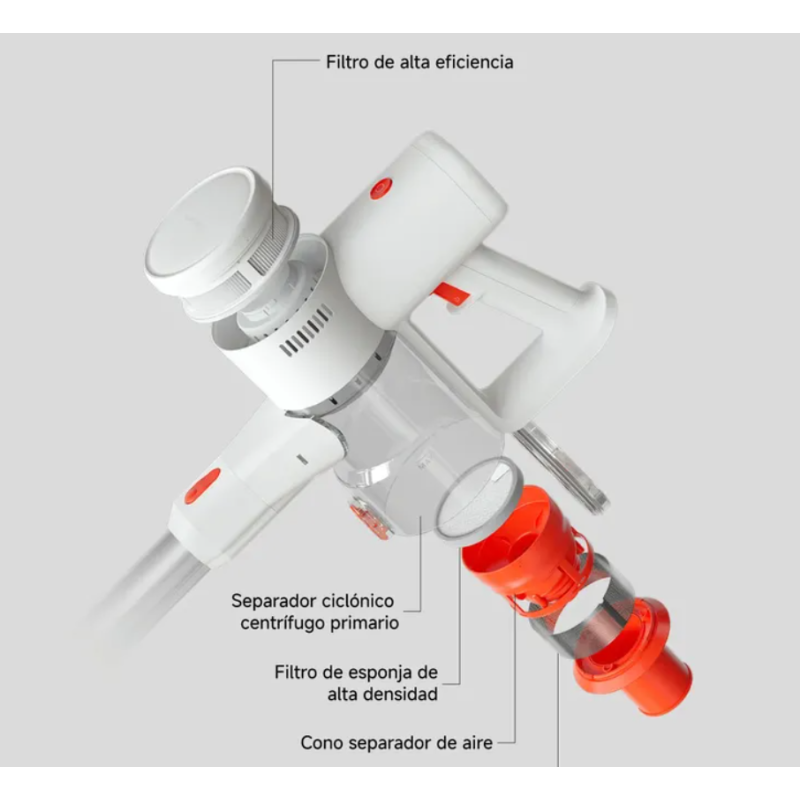 Filtro de alta eficiencia

Separador ciclónico centrífugo primario

Filtro de esponja de alta densidad

Cono separador de aire